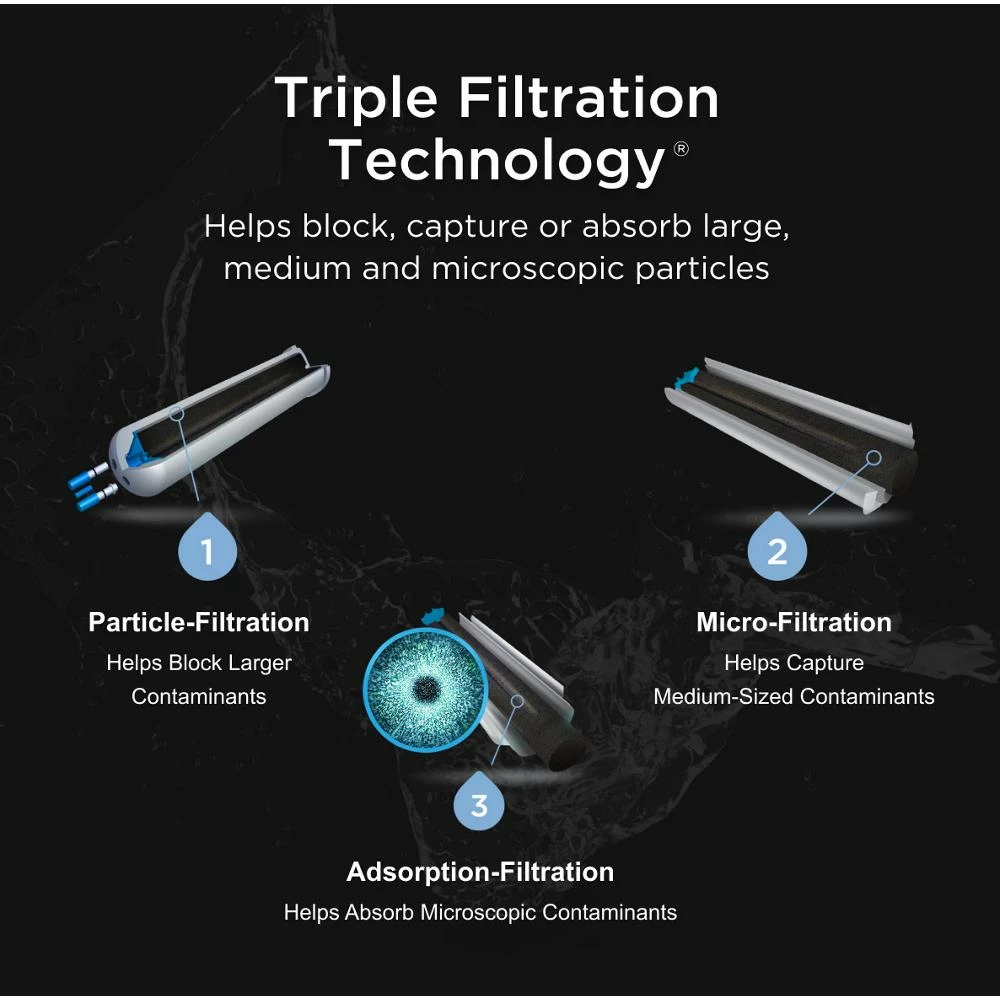 Triple Filtration Technology®

Helps block, capture or absorb large, medium and microscopic particles

1

Particle-Filtration

Helps Block Larger Contaminants

2

Micro-Filtration

Helps Capture Medium-Sized Contaminants

3

Adsorption-Filtration

Helps Absorb Microscopic Contaminants